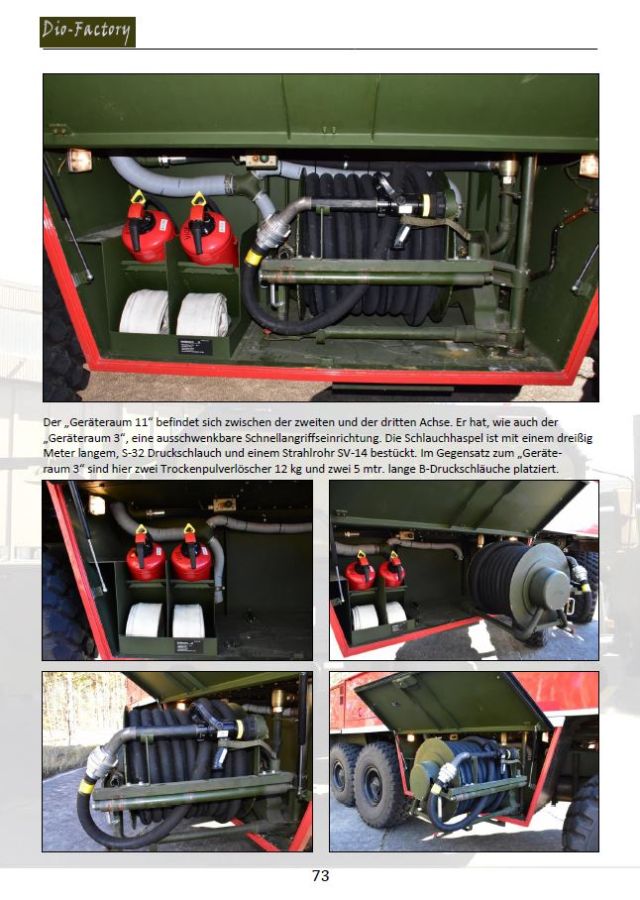 Dio-Factory

Der „Geräteraum 11" befindet sich zwischen der zweiten und der dritten Achse. Er hat, wie auch der „Geräteraum 3", eine ausschwenkbare Schnellangriffseinrichtung. Die Schlauchhaspel ist mit einem dreißig Meter langem, S-32 Druckschlauch und einem Strahlrohr SV-14 bestückt. Im Gegensatz zum „Geräteraum 3" sind hier zwei Trockenpulverlöscher 12 kg und zwei 5 mtr. lange B-Druckschläuche platziert.

73