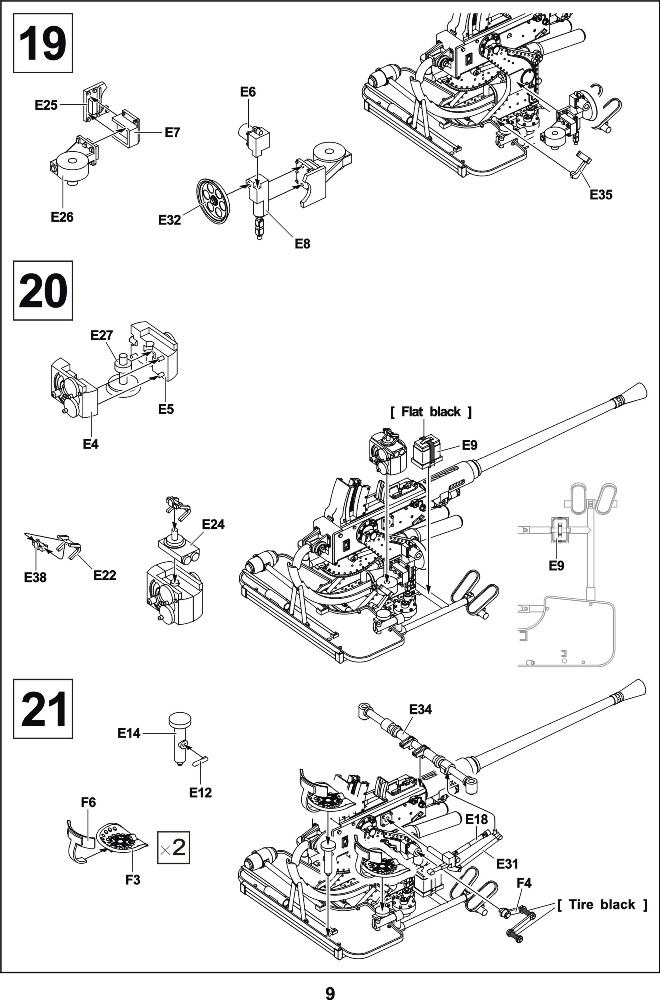 19

E25
E7
E26
E6
E32
E8
E35

20

E27
E5
E4
[ Flat black ]
E9
E24
E38
E22
E9

21

E14
E12
F6
F3
×2
E34
E18
E31
F4
[ Tire black ]

9