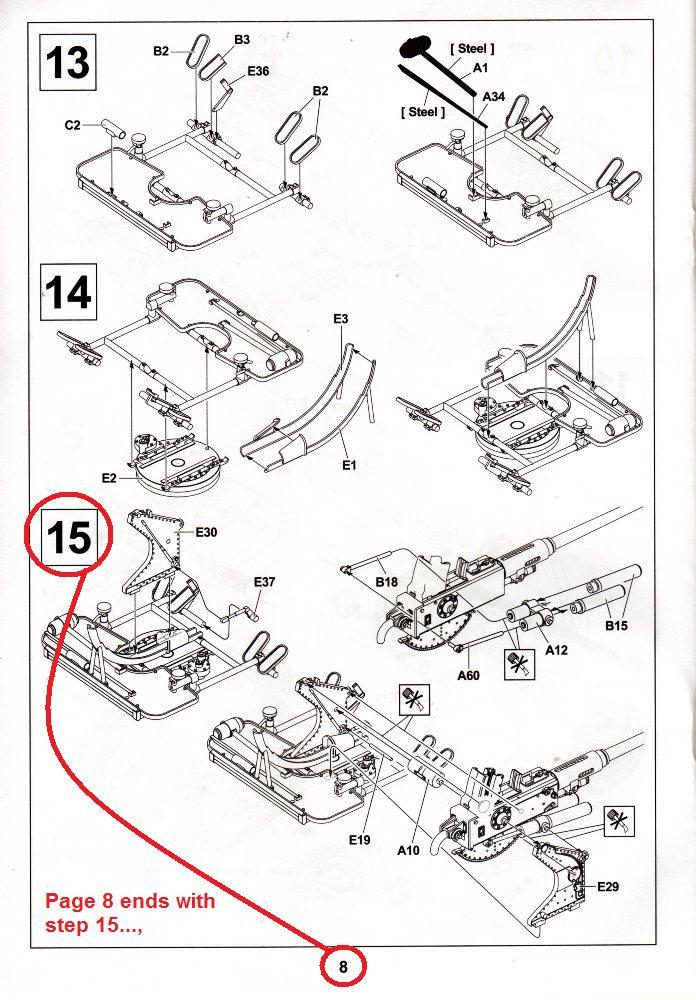 13

B2 B3 E36 B2 C2

[ Steel ] A1 A34 [ Steel ]

14

E3 E1 E2

15

E30 E37 B18 B15 A12 A60

E19 A10 E29

Page 8 ends with step 15...,

8