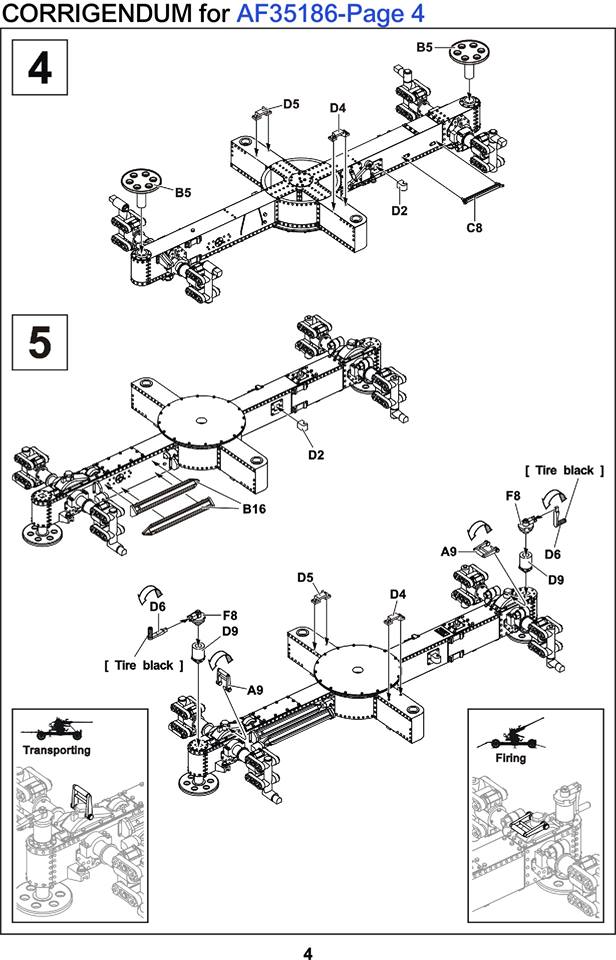 CORRIGENDUM for AF35186-Page 4

4

B5
D5
D4
B5
D2
C8

5

D2
B16

[ Tire black ]
F8
D6
A9
D9
D5
D4
D6
F8
D9
[ Tire black ]
A9

Transporting

Firing

4